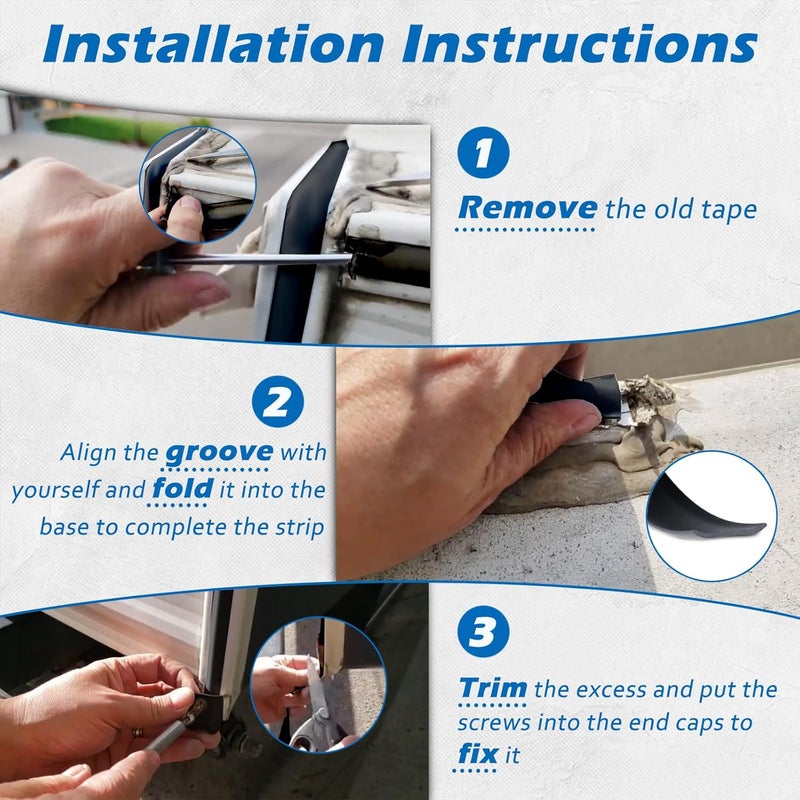 Installation Instructions

1
Remove the old tape

2
Align the groove with yourself and fold it into the base to complete the strip

3
Trim the excess and put the screws into the end caps to fix it